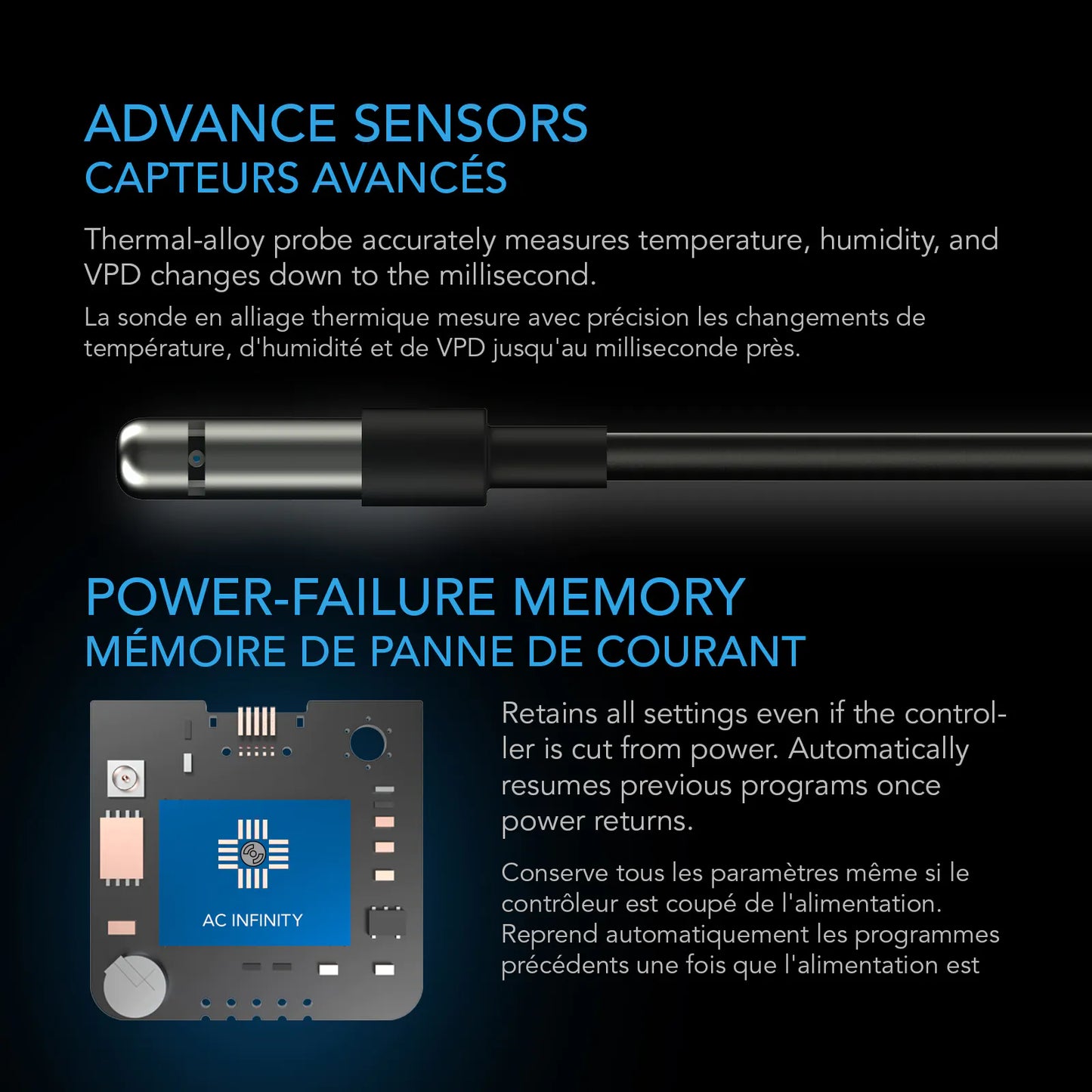 ADVANCE SENSORS
CAPTEURS AVANCÉS

Thermal-alloy probe accurately measures temperature, humidity, and VPD changes down to the millisecond.

La sonde en alliage thermique mesure avec précision les changements de température, d'humidité et de VPD jusqu'au milliseconde près.

POWER-FAILURE MEMORY
MÉMOIRE DE PANNE DE COURANT

AC INFINITY

Retains all settings even if the controller is cut from power. Automatically resumes previous programs once power returns.

Conserve tous les paramètres même si le contrôleur est coupé de l'alimentation. Reprend automatiquement les programmes précédents une fois que l'alimentation est