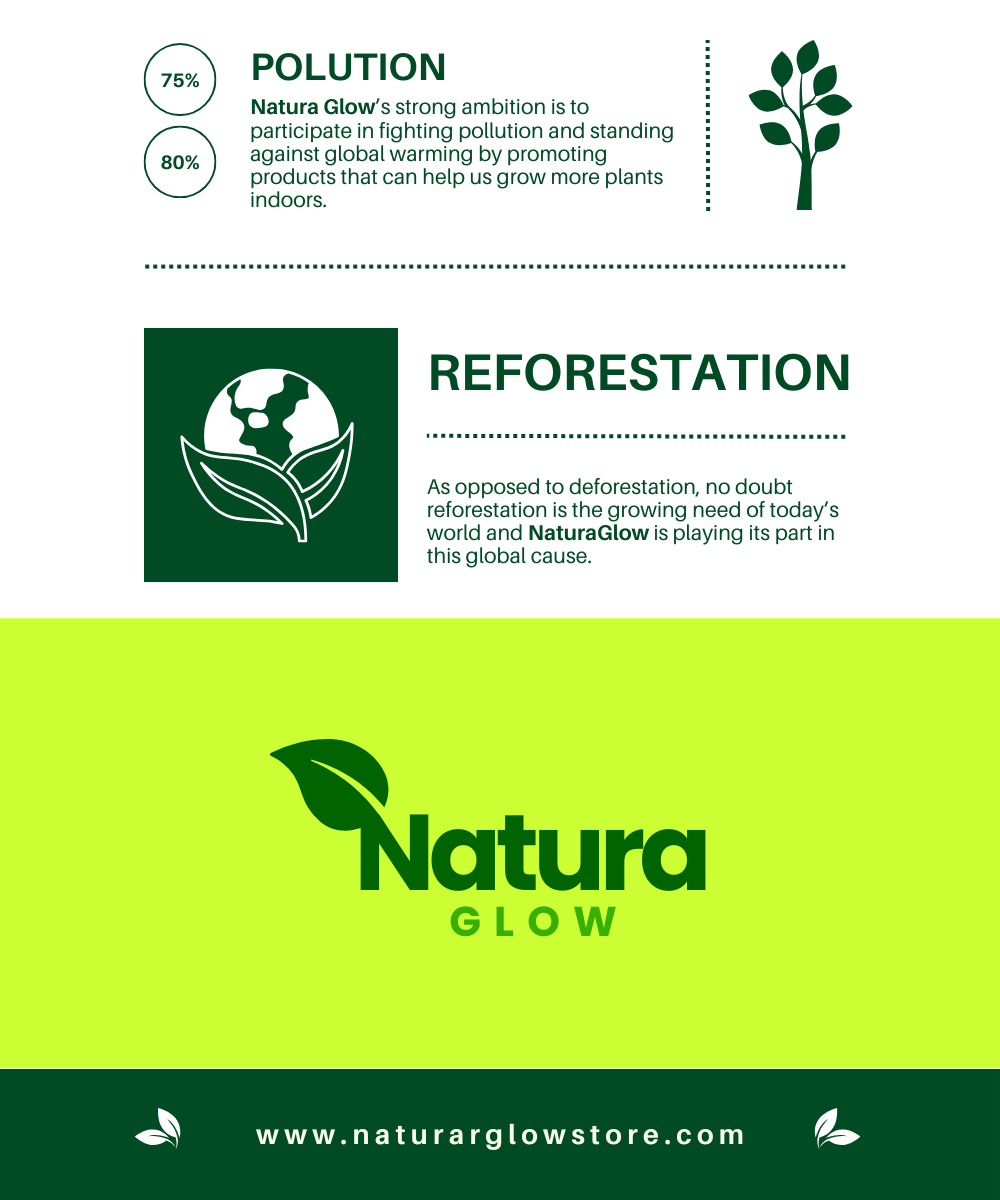 75%

80%

POLUTION

Natura Glow's strong ambition is to participate in fighting pollution and standing against global warming by promoting products that can help us grow more plants indoors.

REFORESTATION

As opposed to deforestation, no doubt reforestation is the growing need of today's world and NaturaGlow is playing its part in this global cause.

Natura
GLOW

www.naturarglowstore.com