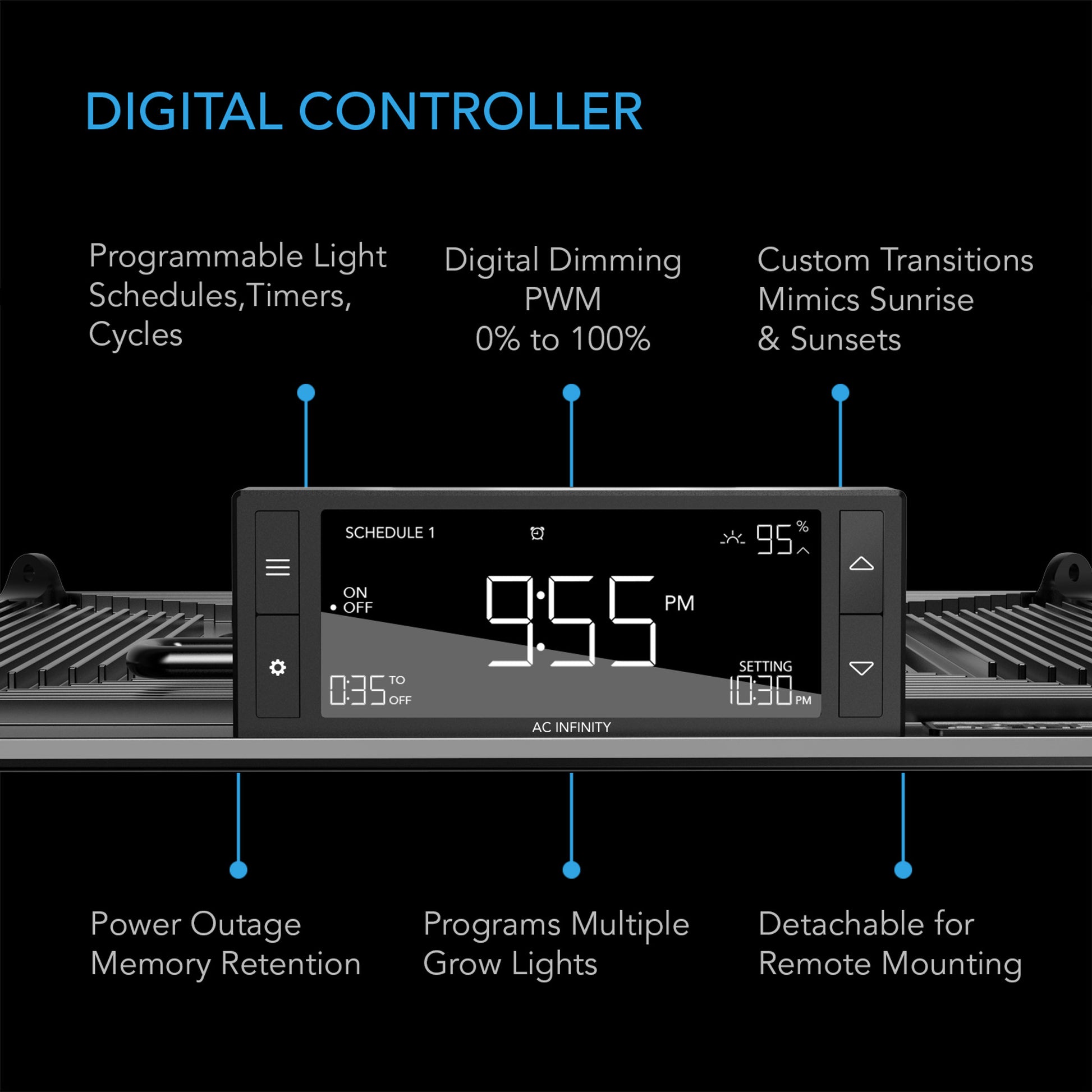 DIGITAL CONTROLLER

Programmable Light Schedules,Timers, Cycles

Digital Dimming
PWM
0% to 100%

Custom Transitions Mimics Sunrise & Sunsets

SCHEDULE 1

95 %

ON
OFF

9:55 PM

0:35 TO OFF

SETTING
10:30 PM

AC INFINITY

Power Outage Memory Retention

Programs Multiple Grow Lights

Detachable for Remote Mounting