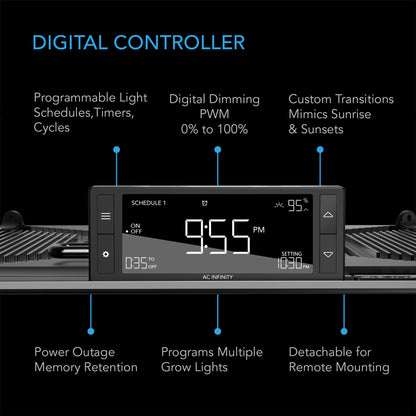 DIGITAL CONTROLLER

Programmable Light Schedules,Timers, Cycles

Digital Dimming PWM 0% to 100%

Custom Transitions Mimics Sunrise & Sunsets

SCHEDULE 1

95 %

ON
OFF

9:55 PM

0:35 TO OFF

SETTING
10:30 PM

AC INFINITY

Power Outage Memory Retention

Programs Multiple Grow Lights

Detachable for Remote Mounting